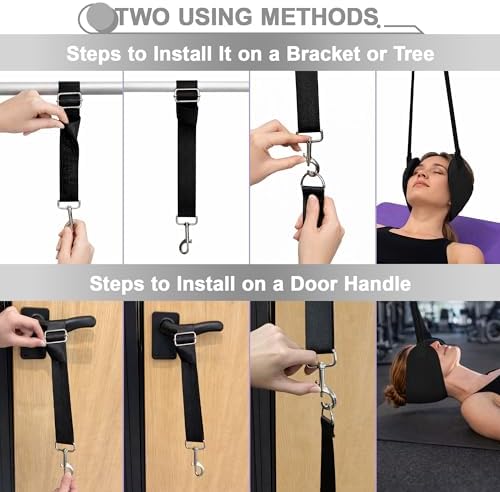 TWO USING METHODS

Steps to Install It on a Bracket or Tree

Steps to Install on a Door Handle