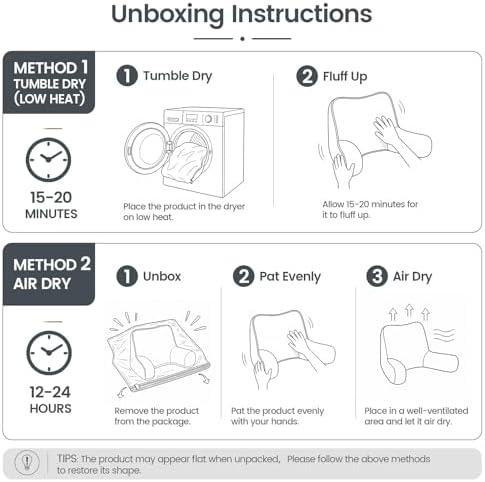 Unboxing Instructions

METHOD 1
TUMBLE DRY
(LOW HEAT)

15-20
MINUTES

1 Tumble Dry

Place the product in the dryer on low heat.

2 Fluff Up

Allow 15-20 minutes for it to fluff up.

METHOD 2
AIR DRY

12-24
HOURS

1 Unbox

Remove the product from the package.

2 Pat Evenly

Pat the product evenly with your hands.

3 Air Dry

Place in a well-ventilated area and let it air dry.

TIPS: The product may appear flat when unpacked, Please follow the above methods to restore its shape.