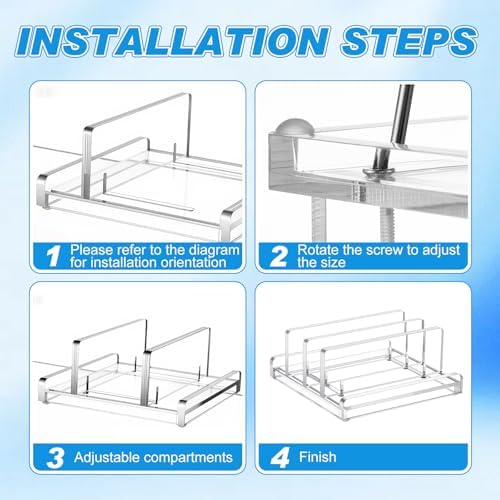 INSTALLATION STEPS

1 Please refer to the diagram for installation orientation

2 Rotate the screw to adjust the size

3 Adjustable compartments

4 Finish