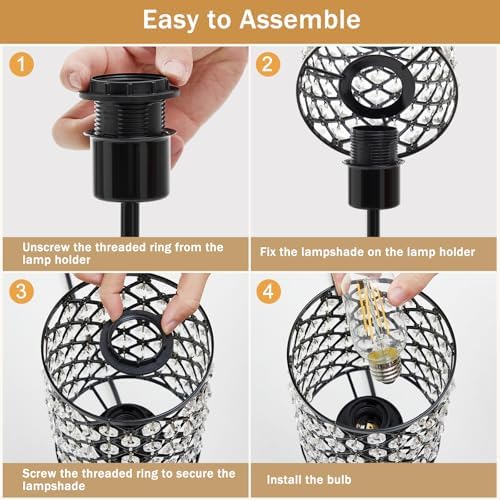 Easy to Assemble

1

Unscrew the threaded ring from the lamp holder

2

Fix the lampshade on the lamp holder

3

Screw the threaded ring to secure the lampshade

4

Install the bulb