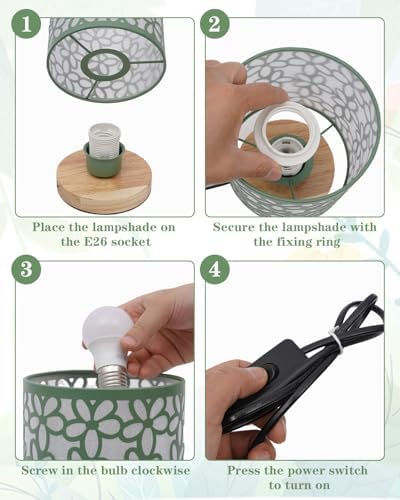 1

Place the lampshade on the E26 socket

2

Secure the lampshade with the fixing ring

3

Screw in the bulb clockwise

4

Press the power switch to turn on