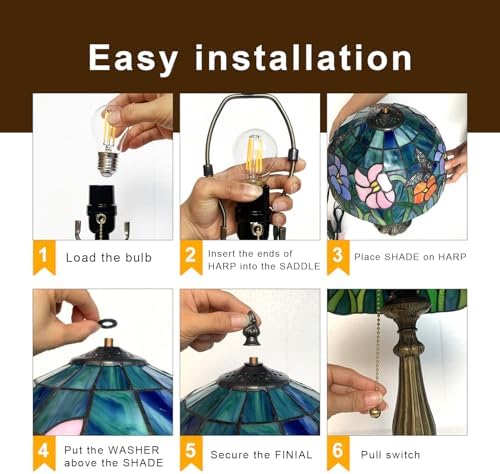 Easy installation

1 Load the bulb

2 Insert the ends of HARP into the SADDLE

3 Place SHADE on HARP

4 Put the WASHER above the SHADE

5 Secure the FINIAL

6 Pull switch