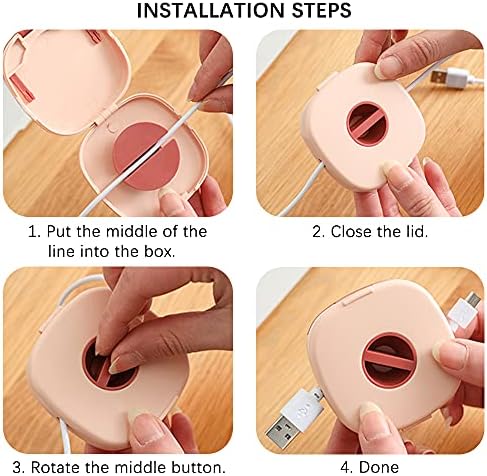 INSTALLATION STEPS

1. Put the middle of the line into the box.

2. Close the lid.

3. Rotate the middle button.

4. Done