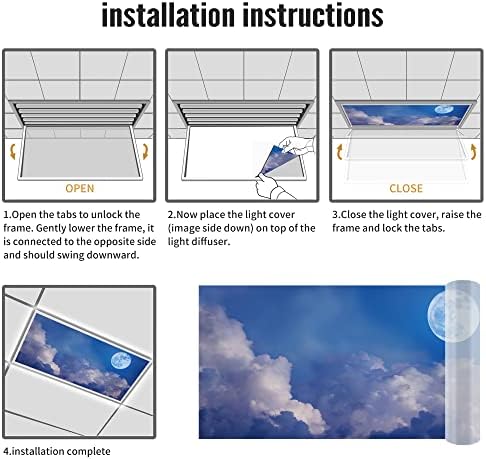 installation instructions

OPEN

1.Open the tabs to unlock the frame. Gently lower the frame, it is connected to the opposite side and should swing downward.

2.Now place the light cover (image side down) on top of the light diffuser.

CLOSE

3.Close the light cover, raise the frame and lock the tabs.

4.installation complete