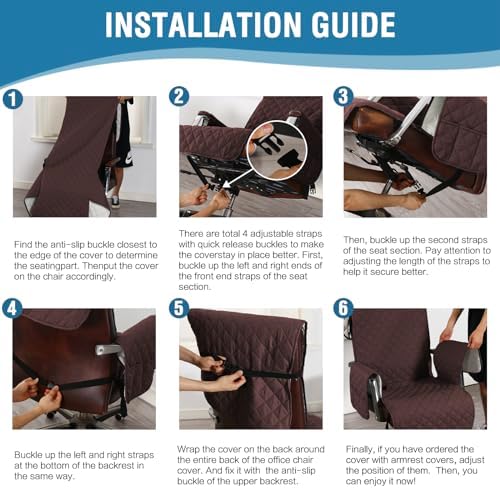 INSTALLATION GUIDE

1

Find the anti-slip buckle closest to the edge of the cover to determine the seatingpart. Thenput the cover on the chair accordingly.

2

There are total 4 adjustable straps with quick release buckles to make the coverstay in place better. First, buckle up the left and right ends of the front end straps of the seat section.

3

Then, buckle up the second straps of the seat section. Pay attention to adjusting the length of the straps to help it secure better.

4

Buckle up the left and right straps at the bottom of the backrest in the same way.

5

Wrap the cover on the back around the entire back of the office chair cover. And fix it with the anti-slip buckle of the upper backrest.

6

Finally, if you have ordered the cover with armrest covers, adjust the position of them. Then, you can enjoy it now!