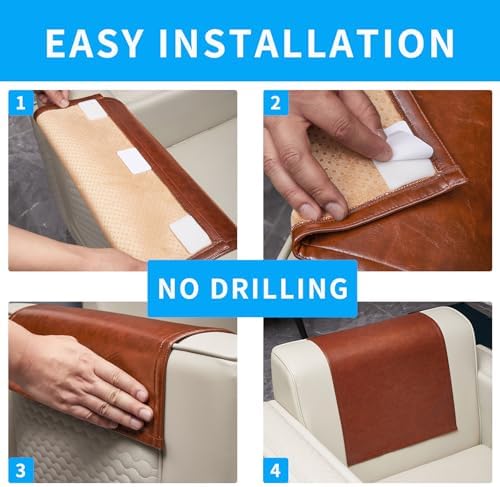 EASY INSTALLATION

1

2

NO DRILLING

3

4