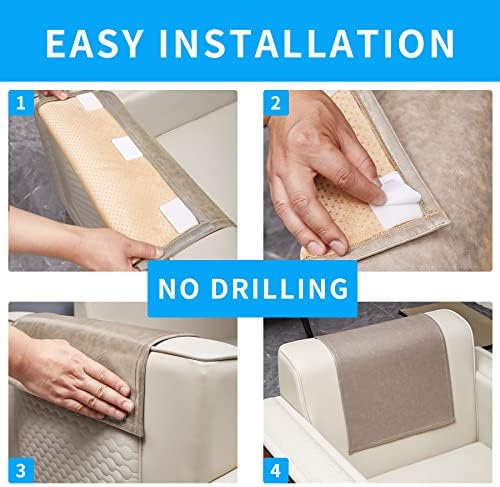 EASY INSTALLATION

1

2

NO DRILLING

3

4