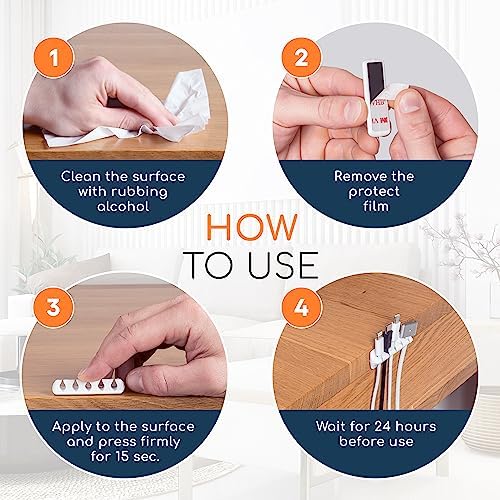 1

Clean the surface with rubbing alcohol

2

Remove the protect film

HOW
TO USE

3

Apply to the surface and press firmly for 15 sec.

4

Wait for 24 hours before use