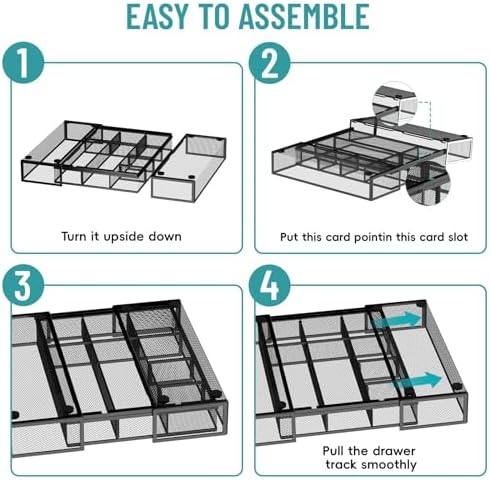 EASY TO ASSEMBLE

1

Turn it upside down

2

Put this card pointin this card slot

3

4

Pull the drawer track smoothly