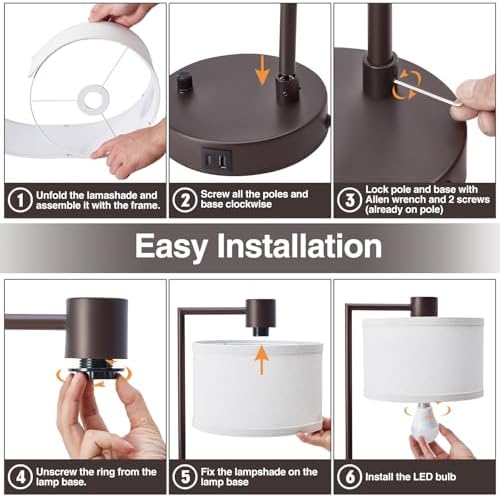 1 Unfold the lamashade and assemble it with the frame.

2 Screw all the poles and base clockwise

3 Lock pole and base with Allen wrench and 2 screws (already on pole)

Easy Installation

4 Unscrew the ring from the lamp base.

5 Fix the lampshade on the lamp base

6 Install the LED bulb