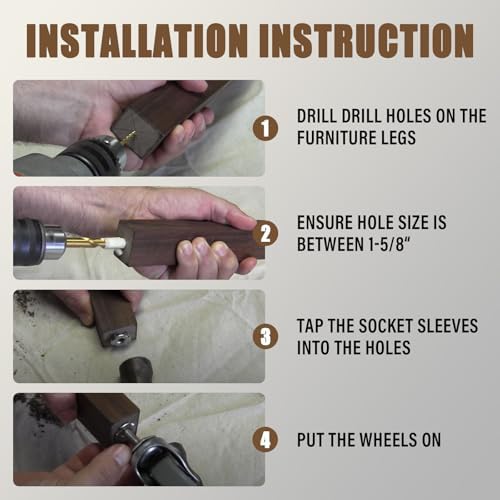 INSTALLATION INSTRUCTION

1 DRILL DRILL HOLES ON THE FURNITURE LEGS

2 ENSURE HOLE SIZE IS BETWEEN 1-5/8"

3 TAP THE SOCKET SLEEVES INTO THE HOLES

4 PUT THE WHEELS ON