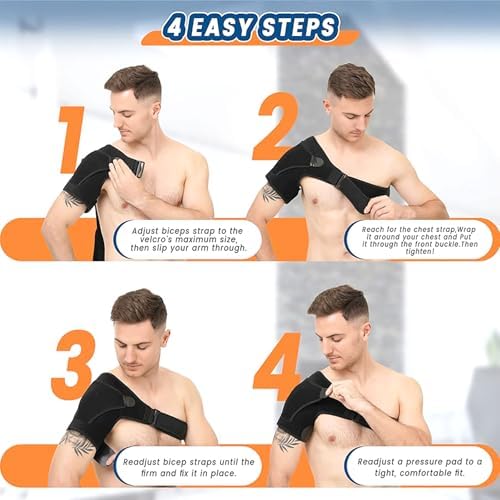 4 EASY STEPS

1

Adjust biceps strap to the velcro's maximum size, then slip your arm through.

2

Reach for the chest strap,Wrap it around your chest and Put it through the front buckle.Then tighten!

3

Readjust bicep straps until the firm and fix it in place.

4

Readjust a pressure pad to a tight, comfortable fit.