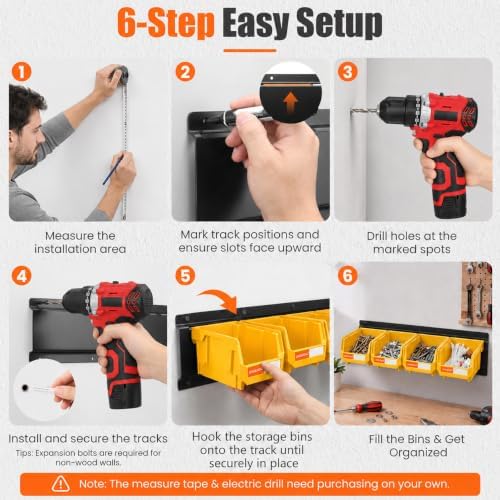 6-Step Easy Setup

1

Measure the installation area

2

Mark track positions and ensure slots face upward

3

Drill holes at the marked spots

4

Install and secure the tracks

Tips: Expansion bolts are required for non-wood walls.

5

Hook the storage bins onto the track until securely in place

6

Fill the Bins & Get Organized

Note: The measure tape & electric drill need purchasing on your own.