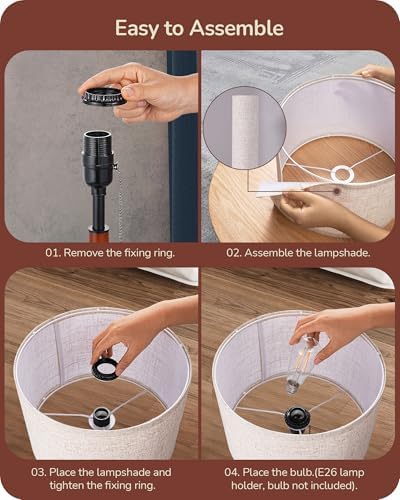 Easy to Assemble

01. Remove the fixing ring.

02. Assemble the lampshade.

03. Place the lampshade and tighten the fixing ring.

04. Place the bulb.(E26 lamp holder, bulb not included).