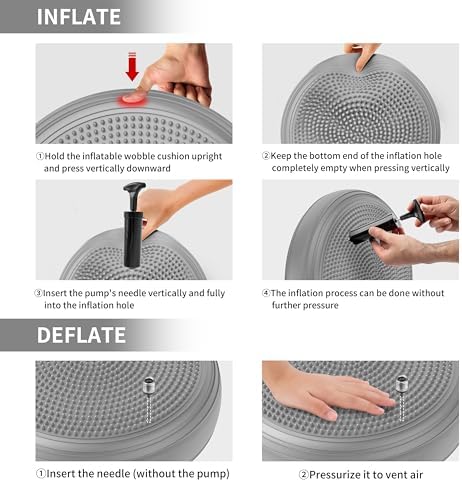 INFLATE

①Hold the inflatable wobble cushion upright and press vertically downward

②Keep the bottom end of the inflation hole completely empty when pressing vertically

③Insert the pump's needle vertically and fully into the inflation hole

④The inflation process can be done without further pressure

DEFLATE

①Insert the needle (without the pump)

②Pressurize it to vent air