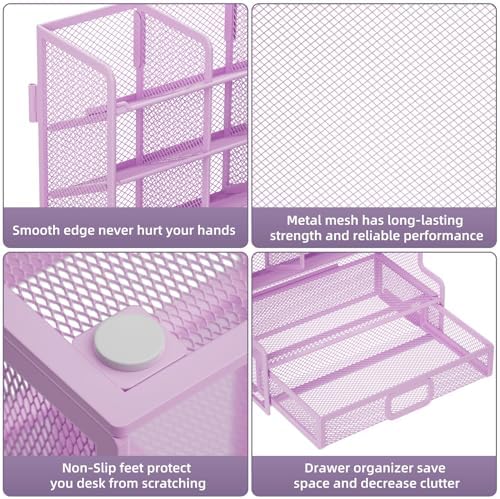 Smooth edge never hurt your hands

Metal mesh has long-lasting strength and reliable performance

Non-Slip feet protect you desk from scratching

Drawer organizer save space and decrease clutter