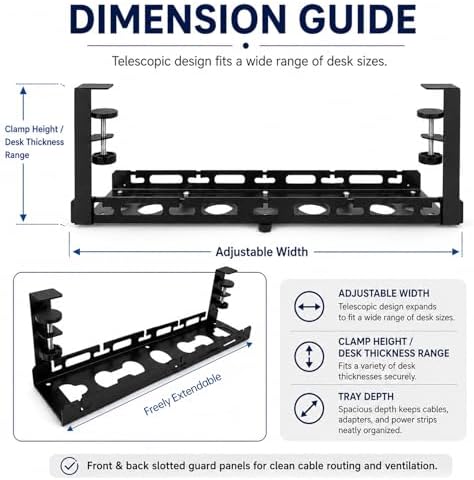 DIMENSION GUIDE

Telescopic design fits a wide range of desk sizes.

Clamp Height / Desk Thickness Range

Adjustable Width

Freely Extendable

ADJUSTABLE WIDTH
Telescopic design expands to fit a wide range of desk sizes.

CLAMP HEIGHT / DESK THICKNESS RANGE
Fits a variety of desk thicknesses securely.

TRAY DEPTH
Spacious depth keeps cables, adapters, and power strips neatly organized.

Front & back slotted guard panels for clean cable routing and ventilation.