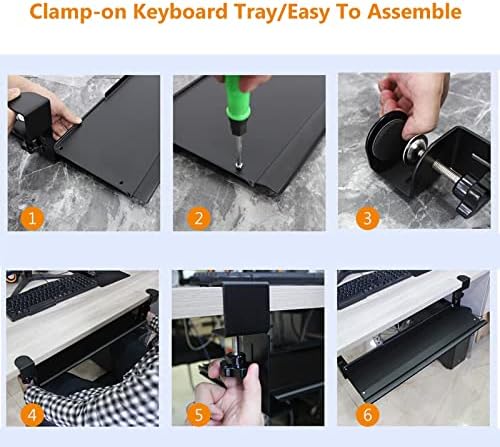 Clamp-on Keyboard Tray/Easy To Assemble

1

2

3

4

5

6