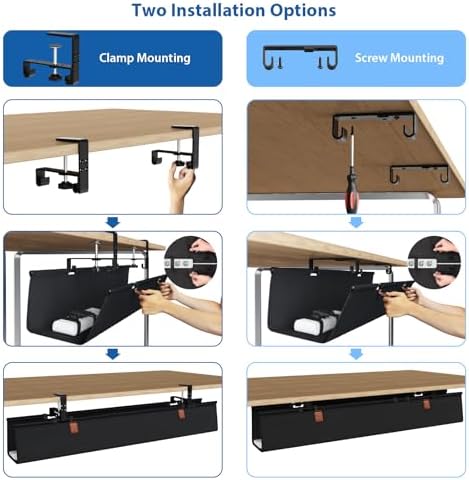 Two Installation Options

Clamp Mounting

Screw Mounting