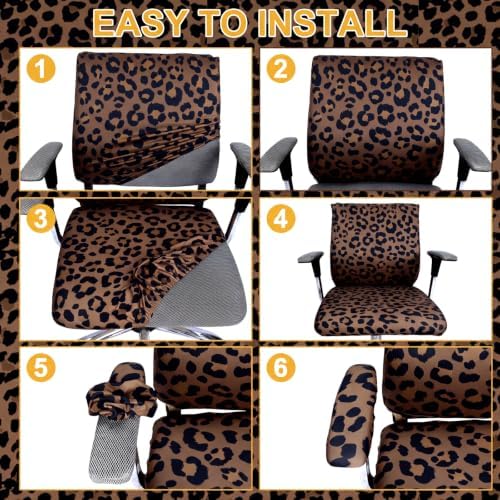 EASY TO INSTALL

1

2

3

4

5

6