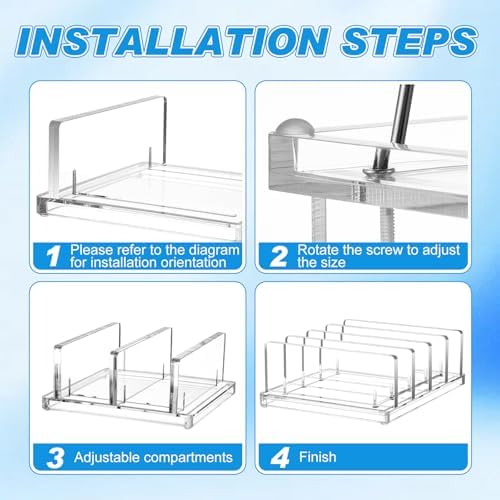 INSTALLATION STEPS

1 Please refer to the diagram for installation orientation

2 Rotate the screw to adjust the size

3 Adjustable compartments

4 Finish