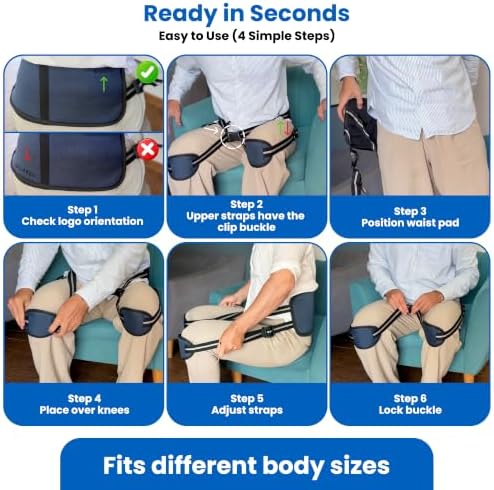 Ready in Seconds
Easy to Use (4 Simple Steps)

Step 1
Check logo orientation

Step 2
Upper straps have the clip buckle

Step 3
Position waist pad

Step 4
Place over knees

Step 5
Adjust straps

Step 6
Lock buckle

Fits different body sizes