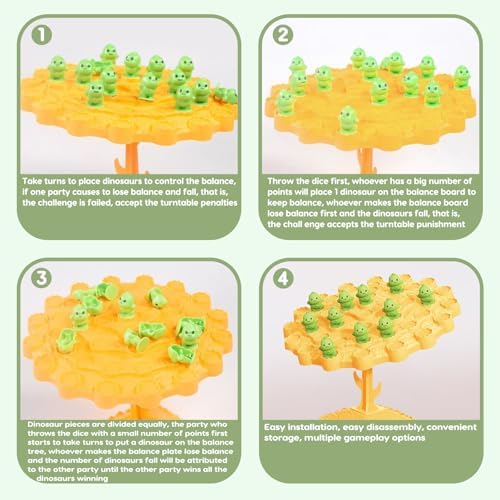 1

Take turns to place dinosaurs to control the balance, if one party causes to lose balance and fall, that is, the challenge is failed, accept the turntable penalties

2

Throw the dice first, whoever has a big number of points will place 1 dinosaur on the balance board to keep balance, whoever makes the balance board lose balance first and the dinosaurs fall, that is, the chall enge accepts the turntable punishment

3

Dinosaur pieces are divided equally, the party who throws the dice with a small number of points first starts to take turns to put a dinosaur on the balance tree, whoever makes the balance plate lose balance and the number of dinosaurs fall will be attributed to the other party until the other party wins all the dinosaurs winning

4

Easy installation, easy disassembly, convenient storage, multiple gameplay options