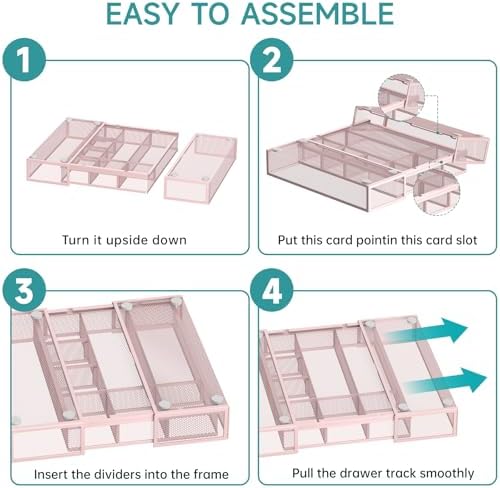 EASY TO ASSEMBLE

1

Turn it upside down

2

Put this card pointin this card slot

3

Insert the dividers into the frame

4

Pull the drawer track smoothly