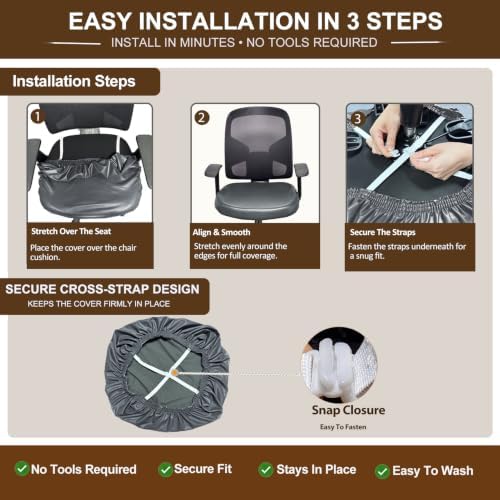 EASY INSTALLATION IN 3 STEPS
INSTALL IN MINUTES • NO TOOLS REQUIRED

Installation Steps

1
Stretch Over The Seat
Place the cover over the chair cushion.

2
Align & Smooth
Stretch evenly around the edges for full coverage.

3
Secure The Straps
Fasten the straps underneath for a snug fit.

SECURE CROSS-STRAP DESIGN
KEEPS THE COVER FIRMLY IN PLACE

Snap Closure
Easy To Fasten

No Tools Required
Secure Fit
Stays In Place
Easy To Wash