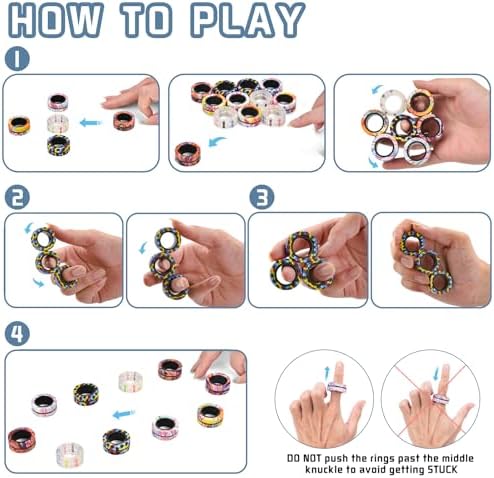 HOW TO PLAY

1

2

3

4

DO NOT push the rings past the middle knuckle to avoid getting STUCK