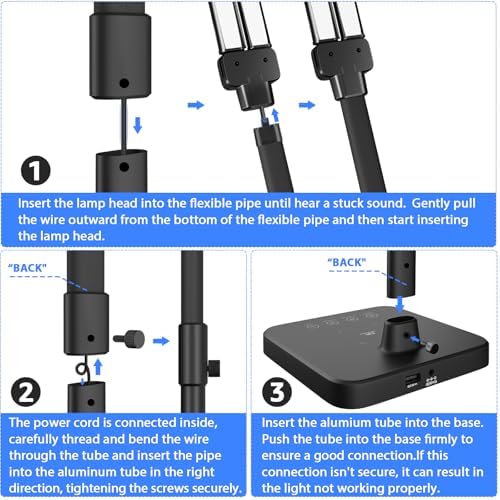 1

Insert the lamp head into the flexible pipe until hear a stuck sound. Gently pull the wire outward from the bottom of the flexible pipe and then start inserting the lamp head.

"BACK"

2

The power cord is connected inside, carefully thread and bend the wire through the tube and insert the pipe into the aluminum tube in the right direction, tightening the screws securely.

"BACK"

3

Insert the alumium tube into the base. Push the tube into the base firmly to ensure a good connection.If this connection isn't secure, it can result in the light not working properly.