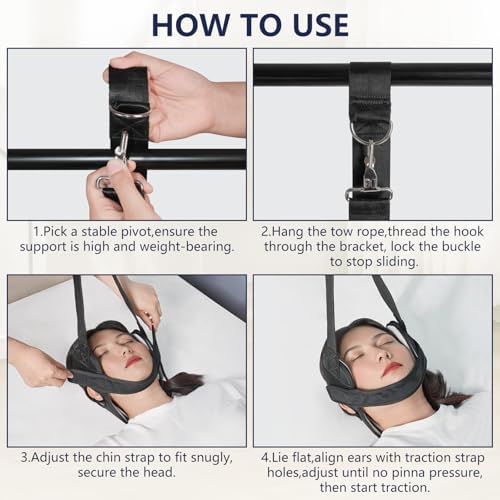 HOW TO USE

1.Pick a stable pivot,ensure the support is high and weight-bearing.

2.Hang the tow rope,thread the hook through the bracket, lock the buckle to stop sliding.

3.Adjust the chin strap to fit snugly, secure the head.

4.Lie flat,align ears with traction strap holes,adjust until no pinna pressure, then start traction.