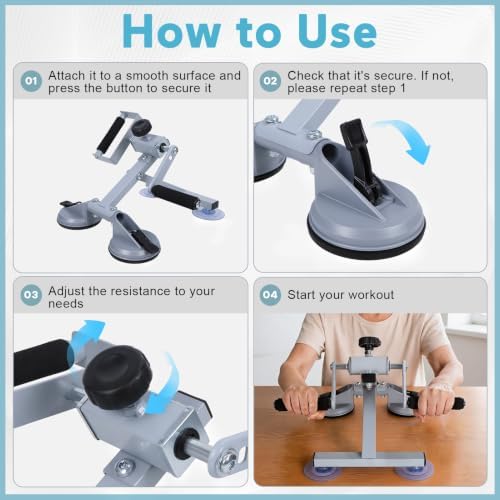 How to Use

01 Attach it to a smooth surface and press the button to secure it

02 Check that it's secure. If not, please repeat step 1

03 Adjust the resistance to your needs

04 Start your workout