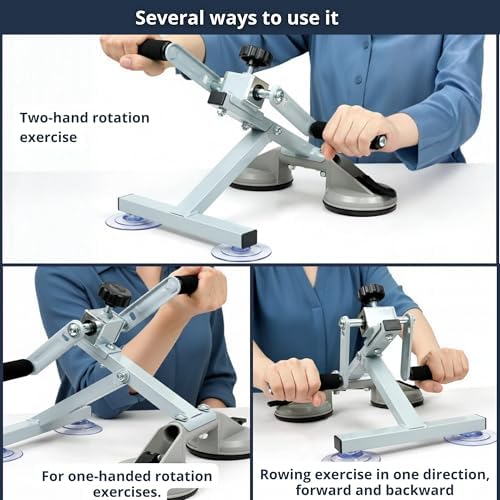 Several ways to use it

Two-hand rotation exercise

For one-handed rotation exercises.

Rowing exercise in one direction, forward and backward