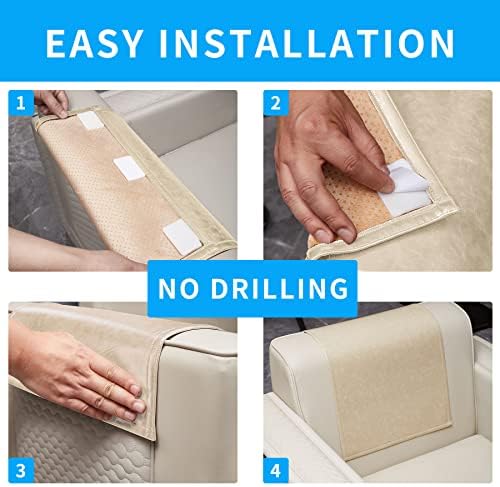 EASY INSTALLATION

1

2

NO DRILLING

3

4