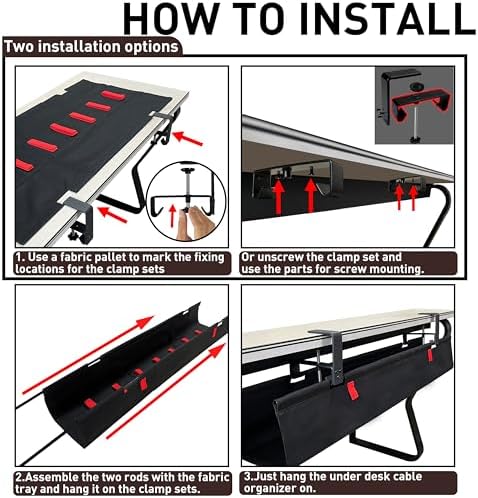 HOW TO INSTALL

Two installation options

1. Use a fabric pallet to mark the fixing locations for the clamp sets

Or unscrew the clamp set and use the parts for screw mounting.

2.Assemble the two rods with the fabric tray and hang it on the clamp sets.

3.Just hang the under desk cable organizer on.