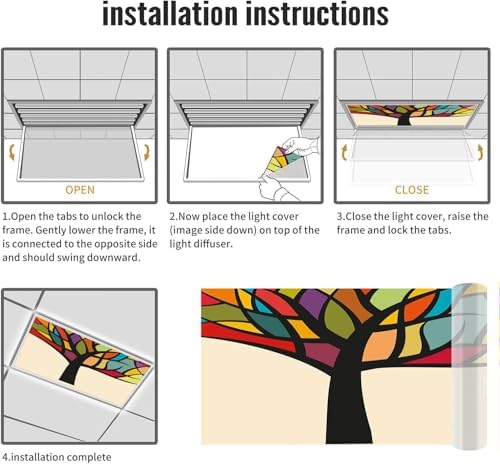 installation instructions

OPEN

1.Open the tabs to unlock the frame. Gently lower the frame, it is connected to the opposite side and should swing downward.

2.Now place the light cover (image side down) on top of the light diffuser.

CLOSE

3.Close the light cover, raise the frame and lock the tabs.

4.installation complete