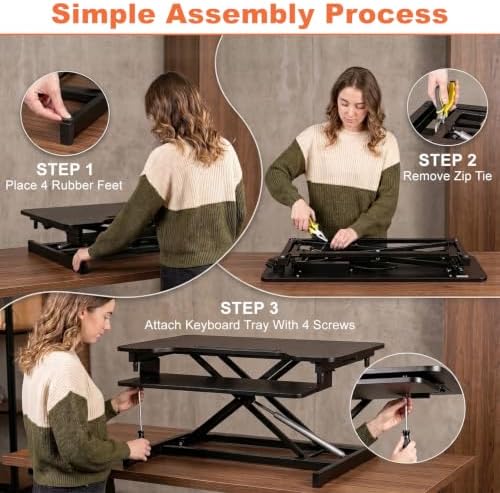 Simple Assembly Process

STEP 1
Place 4 Rubber Feet

STEP 2
Remove Zip Tie

STEP 3
Attach Keyboard Tray With 4 Screws