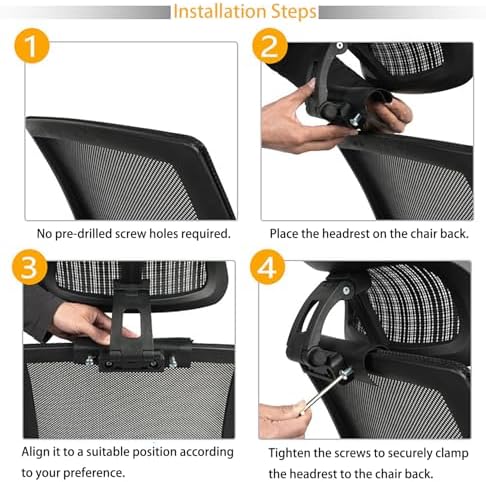 Installation Steps

1

No pre-drilled screw holes required.

2

Place the headrest on the chair back.

3

Align it to a suitable position according to your preference.

4

Tighten the screws to securely clamp the headrest to the chair back.