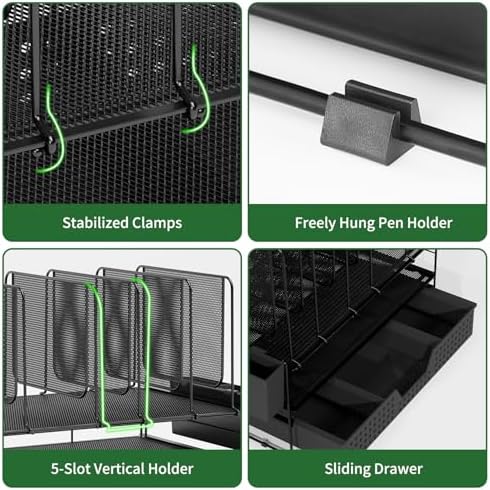 Stabilized Clamps

Freely Hung Pen Holder

5-Slot Vertical Holder

Sliding Drawer