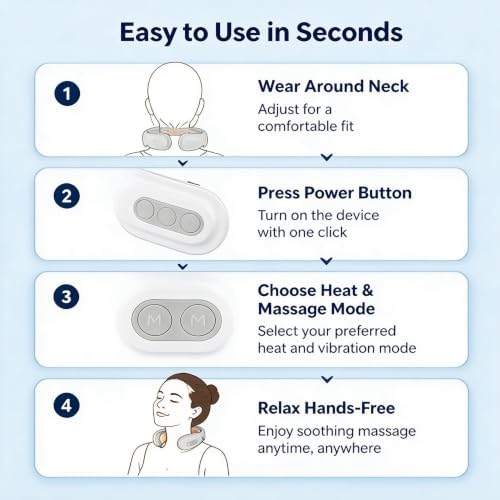 Easy to Use in Seconds

1

Wear Around Neck

Adjust for a comfortable fit

2

Press Power Button

Turn on the device with one click

3

M M

Choose Heat & Massage Mode

Select your preferred heat and vibration mode

4

Relax Hands-Free

Enjoy soothing massage anytime, anywhere