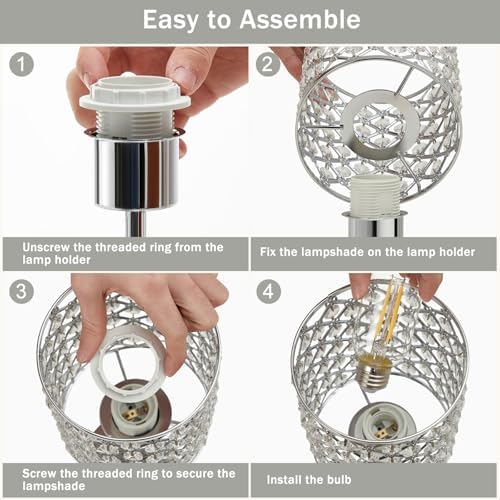 Easy to Assemble

1

Unscrew the threaded ring from the lamp holder

2

Fix the lampshade on the lamp holder

3

Screw the threaded ring to secure the lampshade

4

Install the bulb