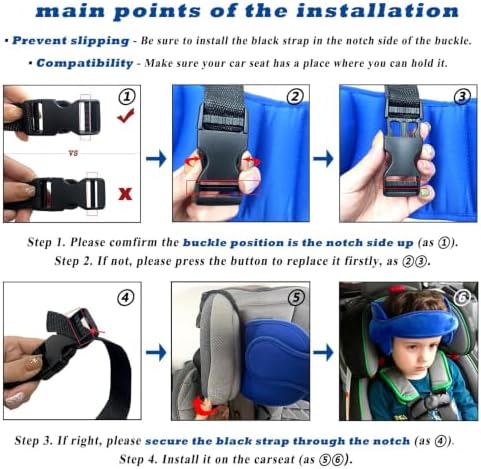 main points of the installation

• Prevent slipping - Be sure to install the black strap in the notch side of the buckle.

• Compatibility - Make sure your car seat has a place where you can hold it.

①

vs

②

③

Step 1. Please comfirm the buckle position is the notch side up (as ①).
Step 2. If not, please press the button to replace it firstly, as ②③.

④

⑤

⑥

Step 3. If right, please secure the black strap through the notch (as ④).
Step 4. Install it on the carseat (as ⑤⑥).