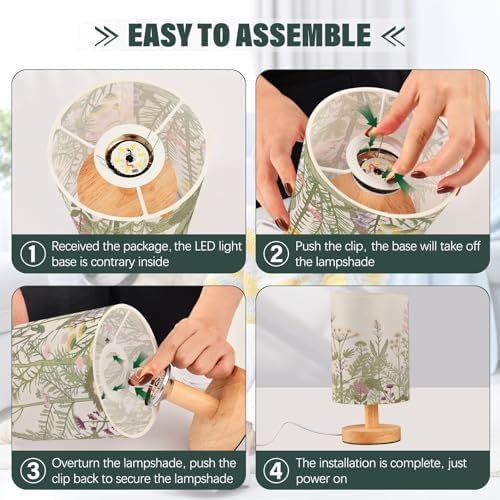 EASY TO ASSEMBLE

① Received the package, the LED light base is contrary inside

② Push the clip, the base will take off the lampshade

③ Overturn the lampshade, push the clip back to secure the lampshade

④ The installation is complete, just power on