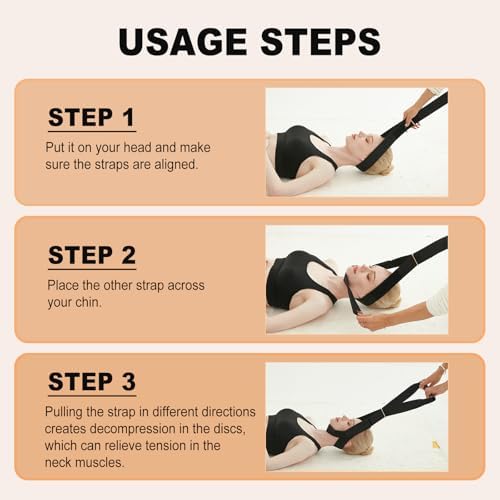 USAGE STEPS

STEP 1

Put it on your head and make sure the straps are aligned.

STEP 2

Place the other strap across your chin.

STEP 3

Pulling the strap in different directions creates decompression in the discs, which can relieve tension in the neck muscles.