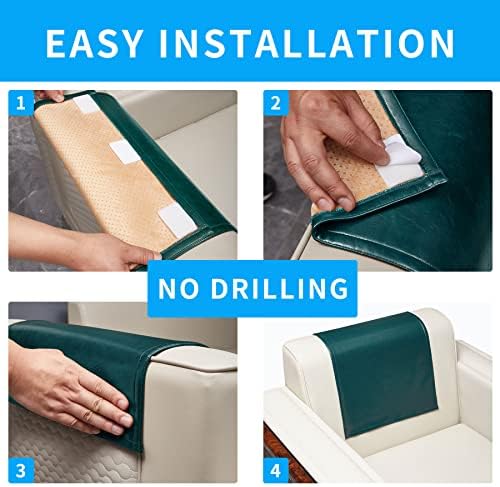 EASY INSTALLATION

1

2

NO DRILLING

3

4