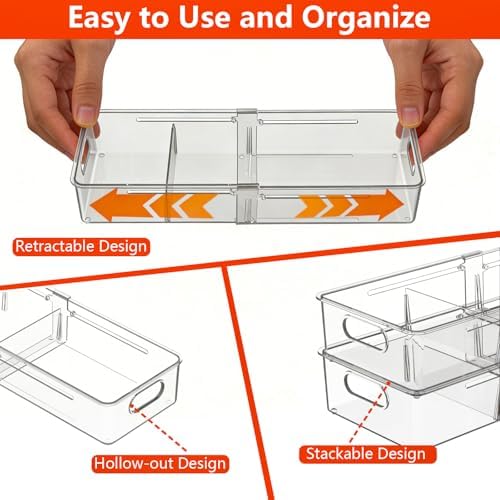 Easy to Use and Organize

Retractable Design

Hollow-out Design

Stackable Design