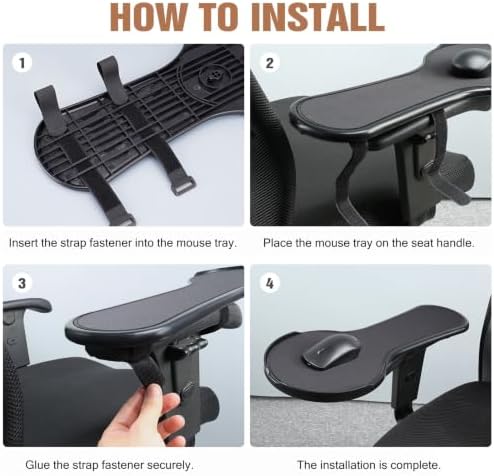 HOW TO INSTALL

1

Insert the strap fastener into the mouse tray.

2

Place the mouse tray on the seat handle.

3

Glue the strap fastener securely.

4

The installation is complete.