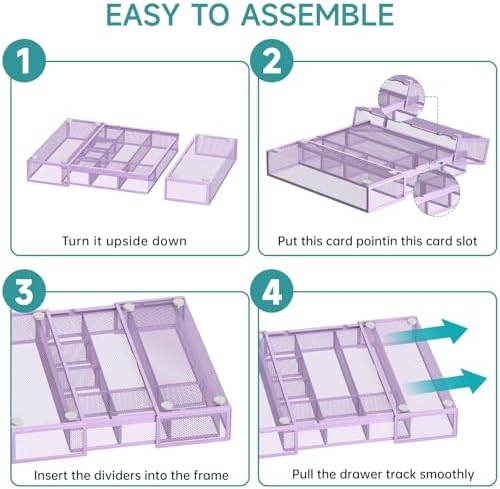 EASY TO ASSEMBLE

1

Turn it upside down

2

Put this card pointin this card slot

3

Insert the dividers into the frame

4

Pull the drawer track smoothly