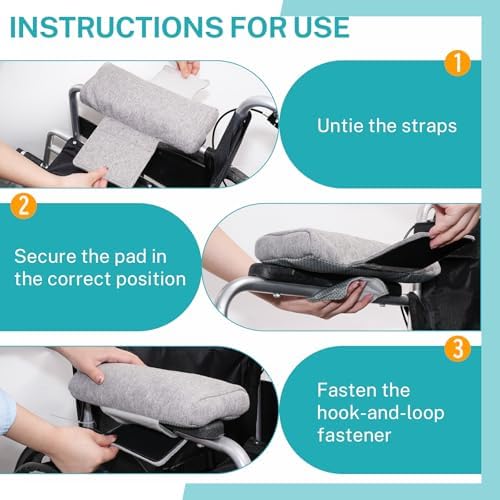 INSTRUCTIONS FOR USE

1

Untie the straps

2

Secure the pad in the correct position

3

Fasten the hook-and-loop fastener